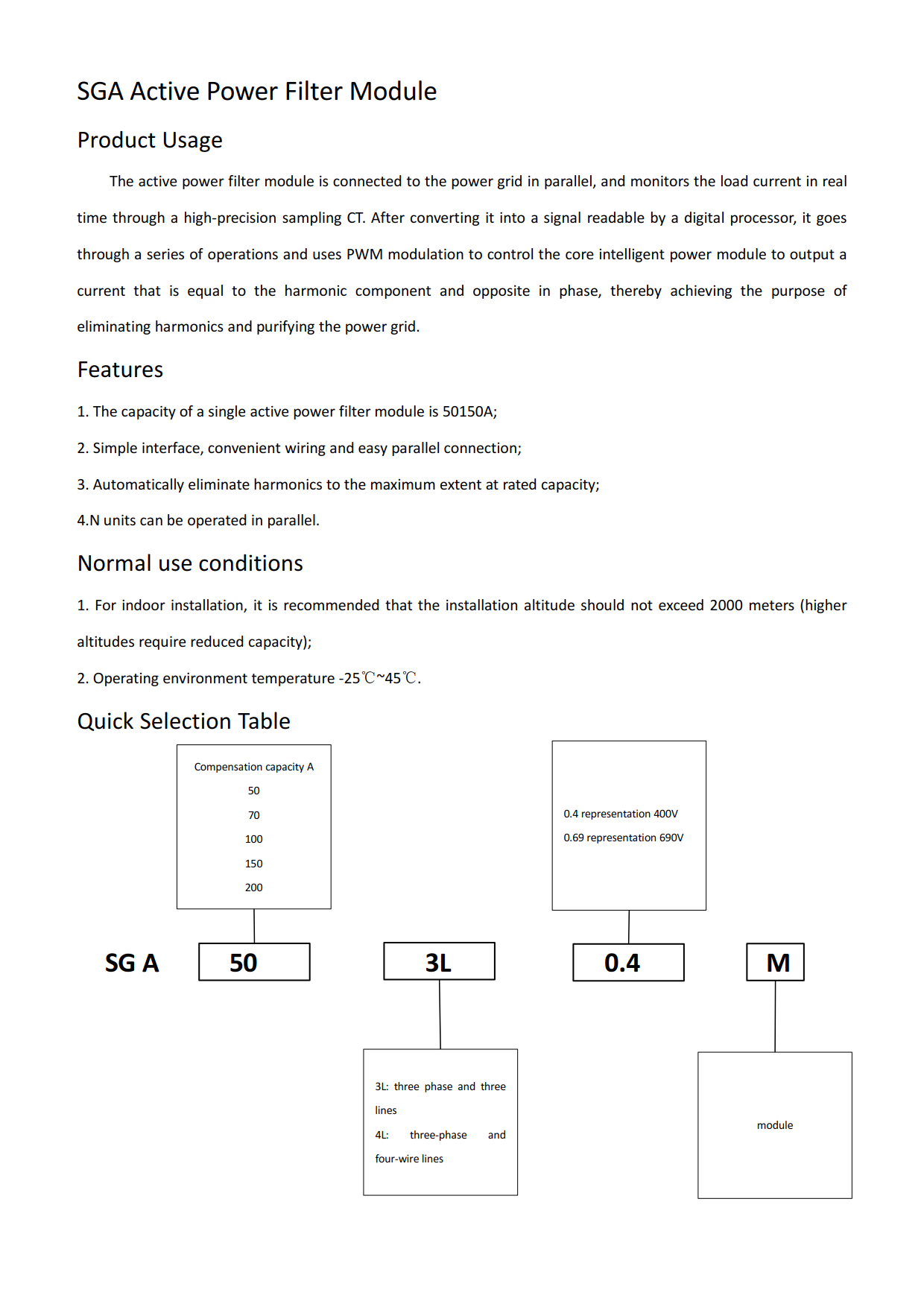 SGA Active Power Filter Module

Product Usage

The active power filter module is connected to the power grid in parallel, and monitors the load current in real time through a high-precision sampling CT. After converting it into a signal readable by a digital processor, it goes through a series of operations and uses PWM modulation to control the core intelligent power module to output a current that is equal to the harmonic component and opposite in phase, thereby achieving the purpose of eliminating harmonics and purifying the power grid.

Features

1. The capacity of a single active power filter module is 50150A;

2. Simple interface, convenient wiring and easy parallel connection;

3. Automatically eliminate harmonics to the maximum extent at rated capacity;

4.N units can be operated in parallel.

Normal use conditions

1. For indoor installation, it is recommended that the installation altitude should not exceed 2000 meters (higher altitudes require reduced capacity);

2. Operating environment temperature -25℃~45℃.

Quick Selection Table

Compensation capacity A
50
70
100
150
200

0.4 representation 400V
0.69 representation 690V

SG A 50 3L 0.4 M

3L: three phase and three lines
4L: three-phase and four-wire lines

module